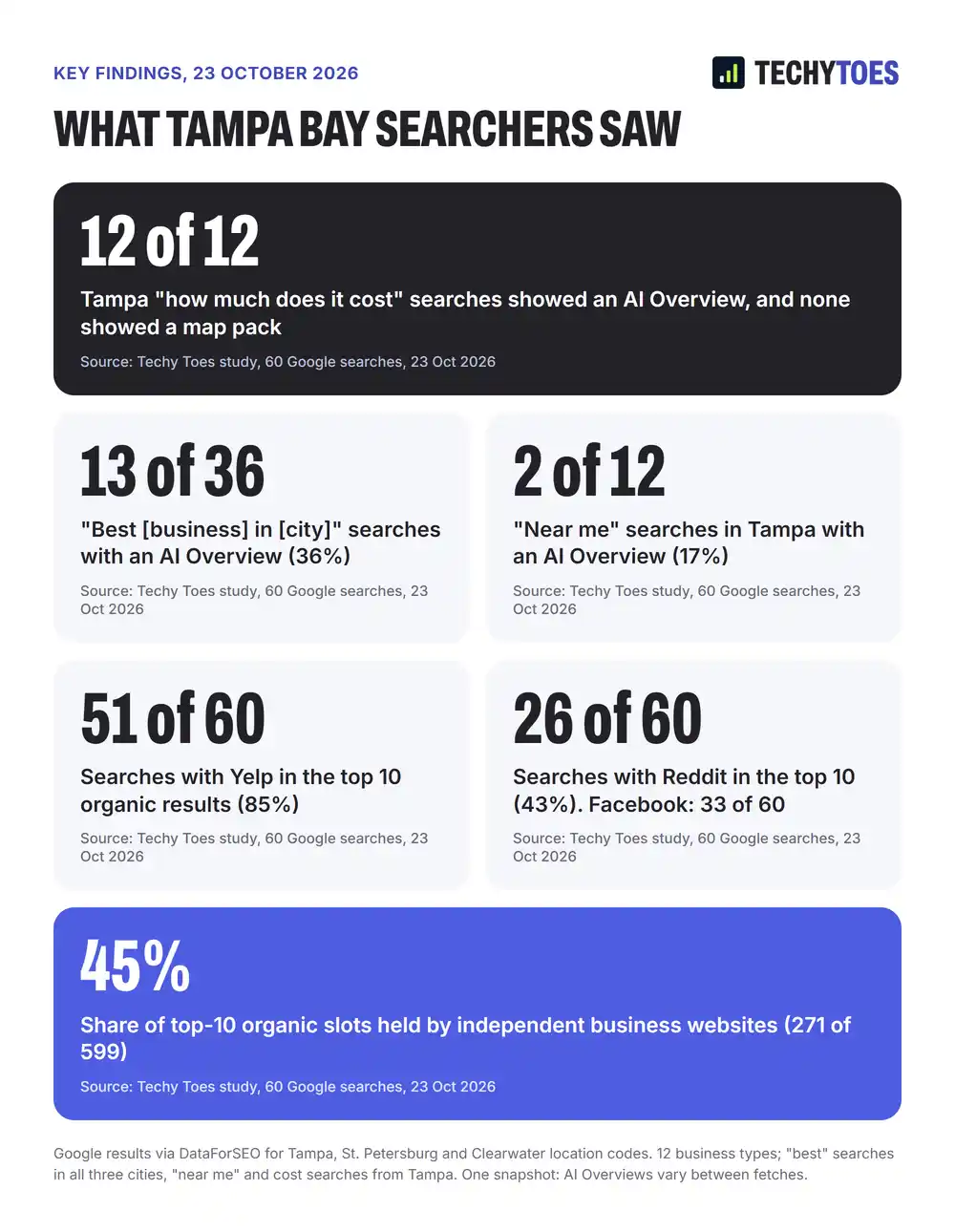 KEY FINDINGS, 23 OCTOBER 2026

TECHYTOES

WHAT TAMPA BAY SEARCHERS SAW

12 of 12

Tampa "how much does it cost" searches showed an AI Overview, and none showed a map pack

Source: Techy Toes study, 60 Google searches, 23 Oct 2026

13 of 36

"Best [business] in [city]" searches with an AI Overview (36%)

Source: Techy Toes study, 60 Google searches, 23 Oct 2026

2 of 12

"Near me" searches in Tampa with an AI Overview (17%)

Source: Techy Toes study, 60 Google searches, 23 Oct 2026

51 of 60

Searches with Yelp in the top 10 organic results (85%)

Source: Techy Toes study, 60 Google searches, 23 Oct 2026

26 of 60

Searches with Reddit in the top 10 (43%). Facebook: 33 of 60

Source: Techy Toes study, 60 Google searches, 23 Oct 2026

45%

Share of top-10 organic slots held by independent business websites (271 of 599)

Source: Techy Toes study, 60 Google searches, 23 Oct 2026

Google results via DataForSEO for Tampa, St. Petersburg and Clearwater location codes. 12 business types; "best" searches in all three cities, "near me" and cost searches from Tampa. One snapshot: AI Overviews vary between fetches.